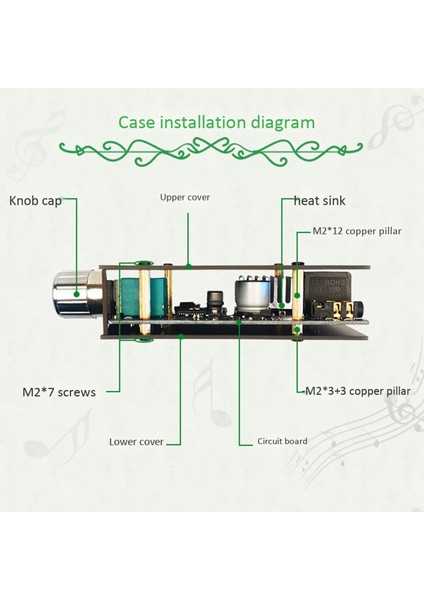 Case installation diagram

Knob cap

Upper cover

heat sink

M2*12 copper pillar

UL ROHS

M2*7 screws

M2*3+3 copper pillar

Lower cover

Circuit board