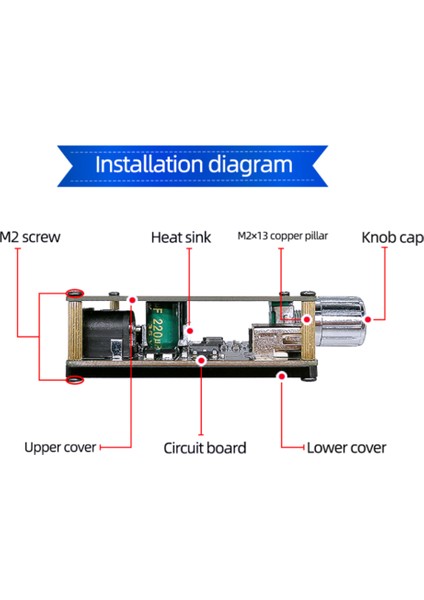 Installation diagram

M2 screw

Heat sink

M2×13 copper pillar

Knob cap

F 220µ

Upper cover

Circuit board

Lower cover