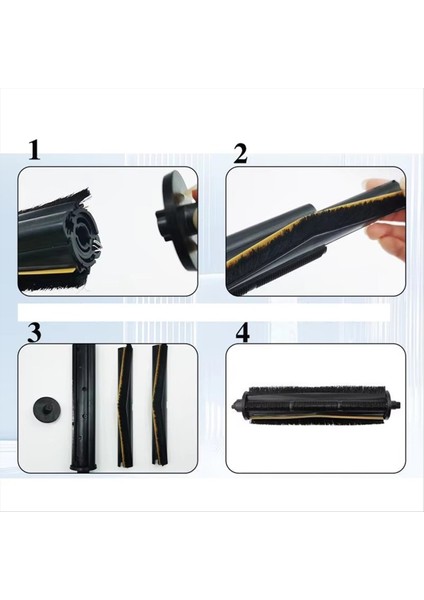 1

2

3

4