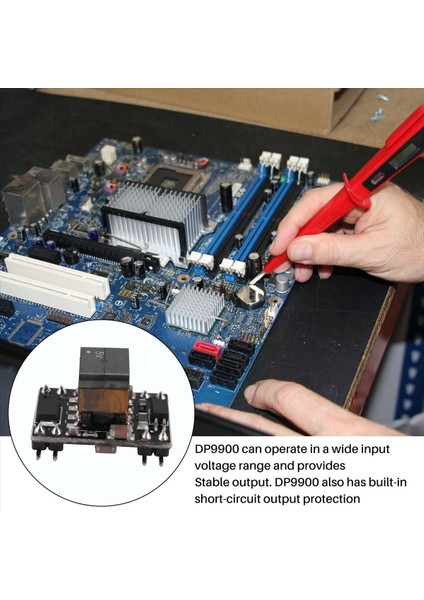 DP9900 can operate in a wide input voltage range and provides
Stable output. DP9900 also has built-in short-circuit output protection