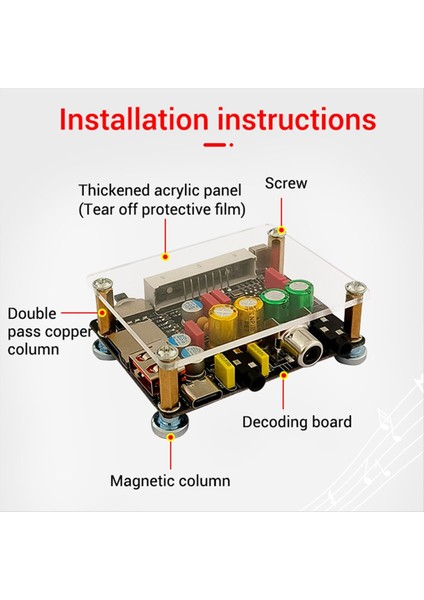 Installation instructions

Thickened acrylic panel
(Tear off protective film)

Screw

Double pass copper column

Decoding board

Magnetic column