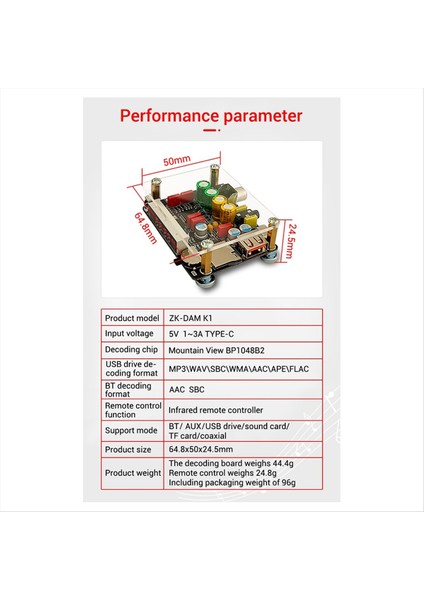 Performance parameter

50mm

64.8mm

24.5mm

| Product model | ZK-DAM K1 |
|---|---|
| Input voltage | 5V 1~3A TYPE-C |
| Decoding chip | Mountain View BP1048B2 |
| USB drive decoding format | MP3\WAV\SBC\WMA\AAC\APE\FLAC |
| BT decoding format | AAC SBC |
| Remote control function | Infrared remote controller |
| Support mode | BT/ AUX/USB drive/sound card/ TF card/coaxial |
| Product size | 64.8x50x24.5mm |
| Product weight | The decoding board weighs 44.4g Remote control weighs 24.8g Including packaging weight of 96g |