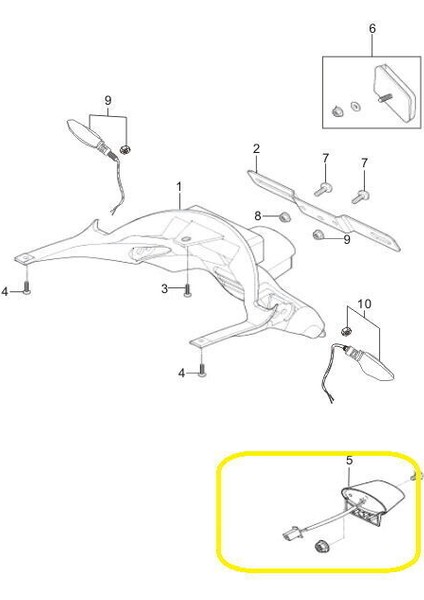 6
9
2
7
7
1
8
9
4
3
10
4
5