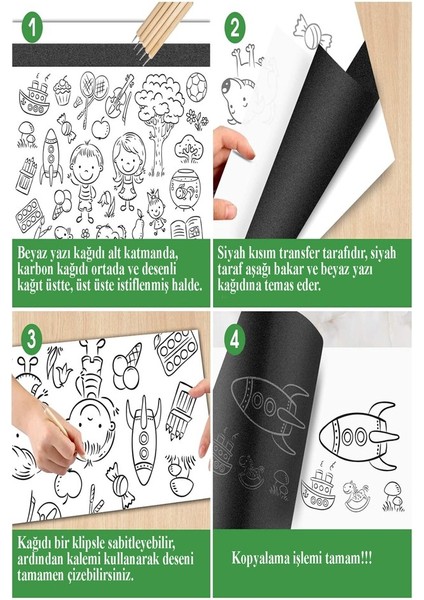 1

Beyaz yazı kağıdı alt katmanda, karbon kağıdı ortada ve desenli kağıt üstte, üst üste istiflenmiş halde.

2

Siyah kısım transfer tarafıdır, siyah taraf aşağı bakar ve beyaz yazı kağıdına temas eder.

3

Kağıdı bir klipsle sabitleyebilir, ardından kalemi kullanarak deseni tamamen çizebilirsiniz.

4

Kopyalama işlemi tamam!!!