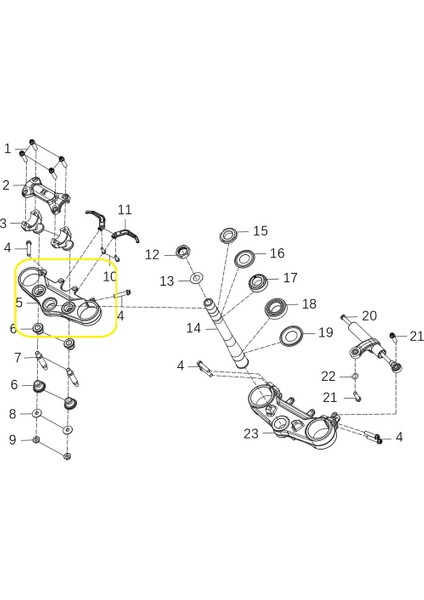 1
2
3
4
5
6
7
6
8
9
11
10
4
12
13
14
15
16
17
18
19
4
20
21
22
21
23
4