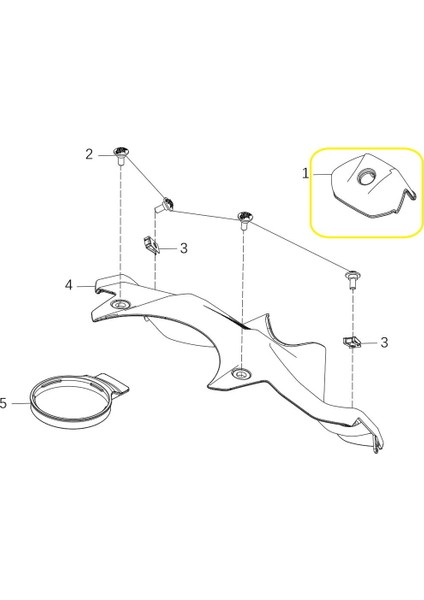 2
1
3
4
3
5