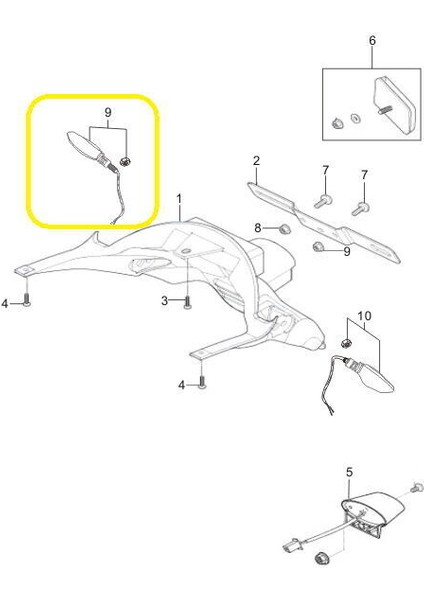 6
9
2
7
7
1
8
9
4
3
10
4
5