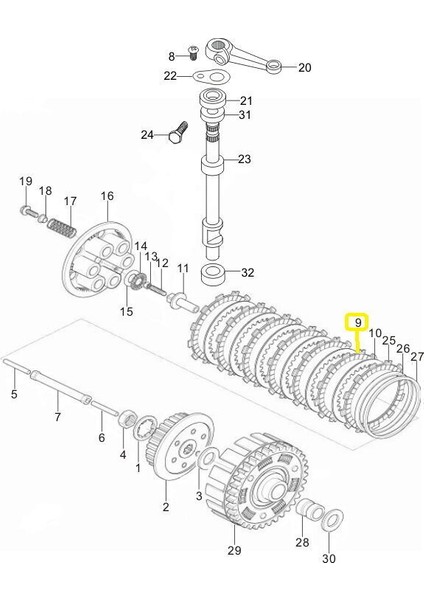 8
20
22
21
31
24
23
19
18
17
16
14
13
12
11
32
15
9
10
25
26
27
5
7
6
4
1
2
3
29
28
30