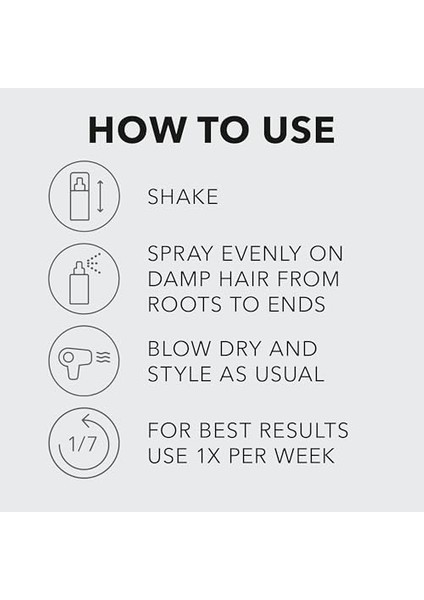 HOW TO USE

SHAKE

SPRAY EVENLY ON DAMP HAIR FROM ROOTS TO ENDS

BLOW DRY AND STYLE AS USUAL

1/7

FOR BEST RESULTS USE 1X PER WEEK