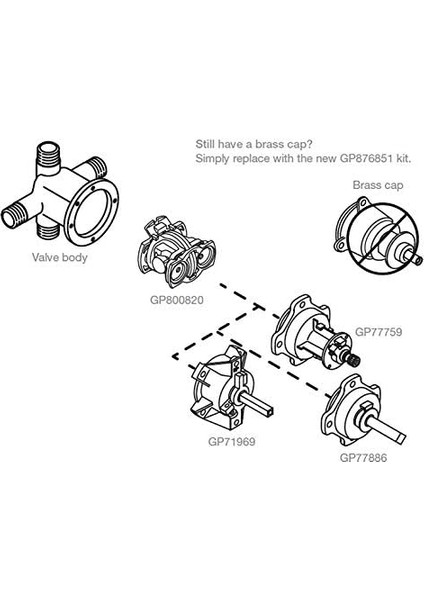 Still have a brass cap?
Simply replace with the new GP876851 kit.

Brass cap

Valve body

GP800820

GP77759

GP71969

GP77886