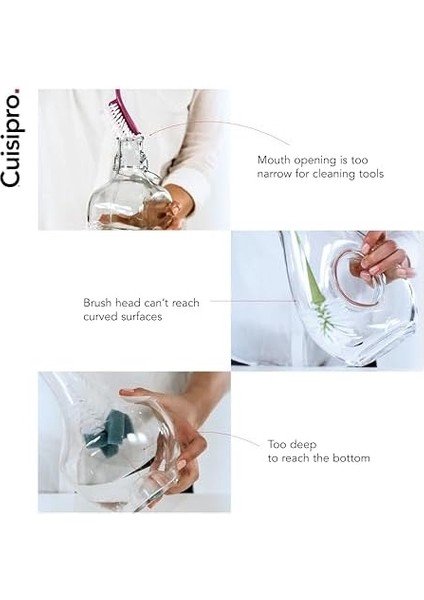 Cuisipro.

Mouth opening is too narrow for cleaning tools

Brush head can't reach curved surfaces

Too deep to reach the bottom