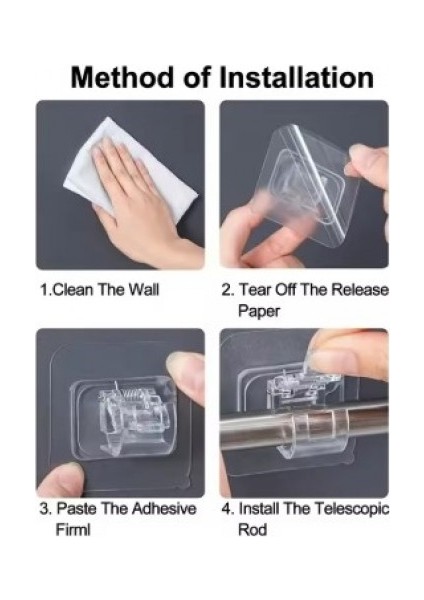 Method of Installation

1.Clean The Wall

2. Tear Off The Release Paper

3. Paste The Adhesive Firml

4. Install The Telescopic Rod