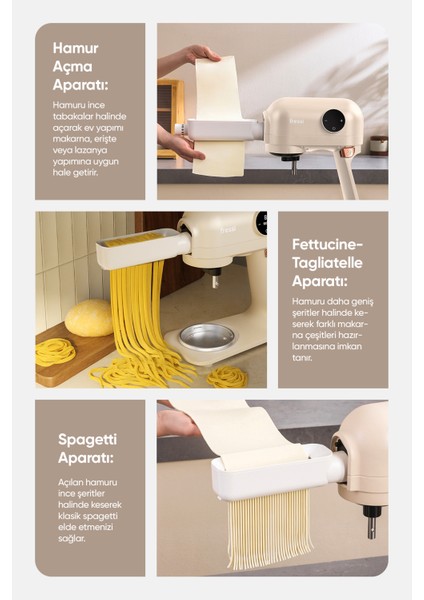 Hamur Açma Aparatı:

Hamuru ince tabakalar halinde açarak ev yapımı makarna, erişte veya lazanya yapımına uygun hale getirir.

fressi

fressi

Fettucine-Tagliatelle Aparatı:

Hamuru daha geniş şeritler halinde keserek farklı makarna çeşitleri hazırlanmasına imkan tanır.

Spagetti Aparatı:

Açılan hamuru ince şeritler halinde keserek klasik spagetti elde etmenizi sağlar.