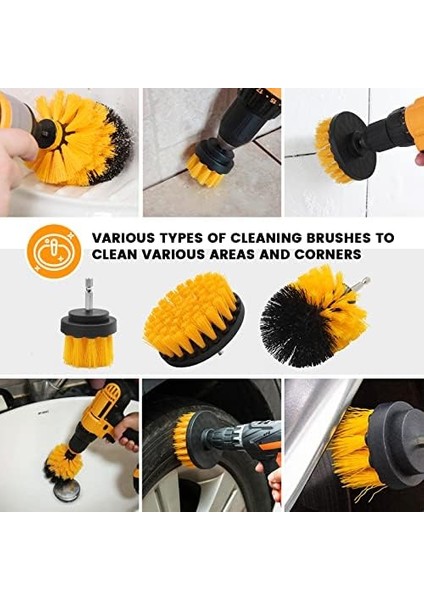 VARIOUS TYPES OF CLEANING BRUSHES TO CLEAN VARIOUS AREAS AND CORNERS