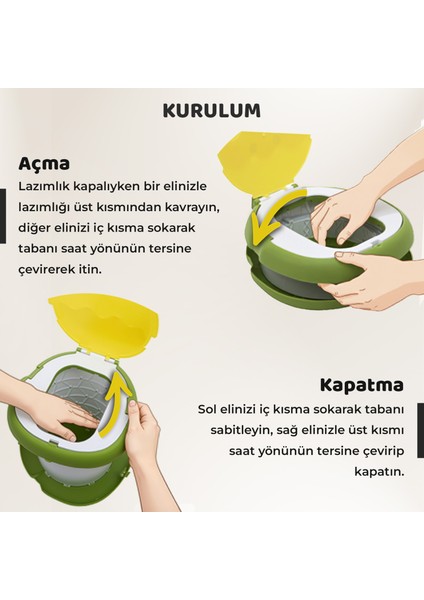 KURULUM

Açma

Lazımlık kapalıyken bir elinizle lazımlığı üst kısmından kavrayın, diğer elinizi iç kısma sokarak tabanı saat yönünün tersine çevirerek itin.

Kapatma

Sol elinizi iç kısma sokarak tabanı sabitleyin, sağ elinizle üst kısmı saat yönünün tersine çevirip kapatın.