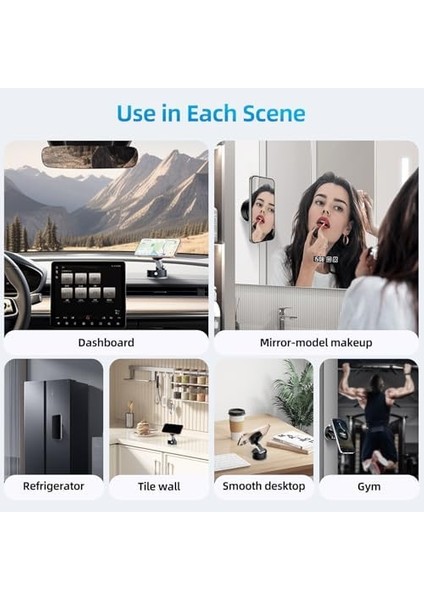 Use in Each Scene

Dashboard

Mirror-model makeup

Refrigerator

Tile wall

Smooth desktop

Gym