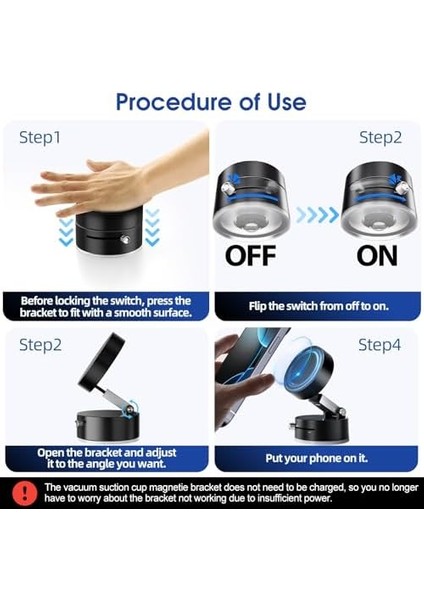 Procedure of Use

Step1

Before locking the switch, press the bracket to fit with a smooth surface.

Step2

OFF

ON

Flip the switch from off to on.

Step2

Open the bracket and adjust it to the angle you want.

Step4

Put your phone on it.

!

The vacuum suction cup magnetie bracket does not need to be charged, so you no longer have to worry about the bracket not working due to insufficient power.