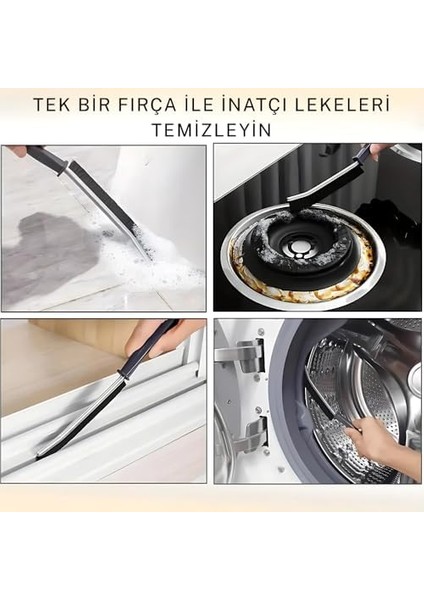 TEK BİR FIRÇA İLE İNATÇI LEKELERİ TEMİZLEYİN