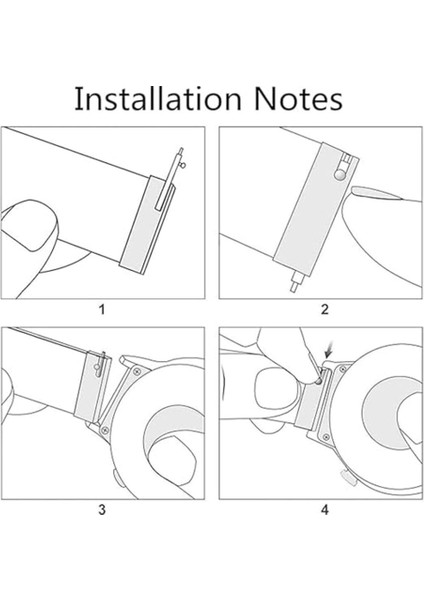 Installation Notes

1

2

3

4