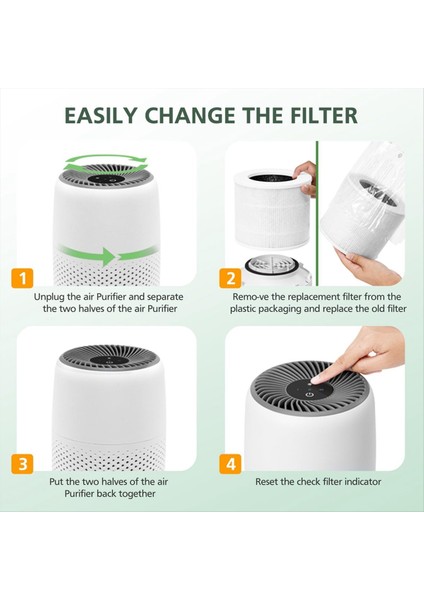 EASILY CHANGE THE FILTER

1

Unplug the air Purifier and separate the two halves of the air Purifier

2

Remo-ve the replacement filter from the plastic packaging and replace the old filter

3

Put the two halves of the air Purifier back together

4

Reset the check filter indicator