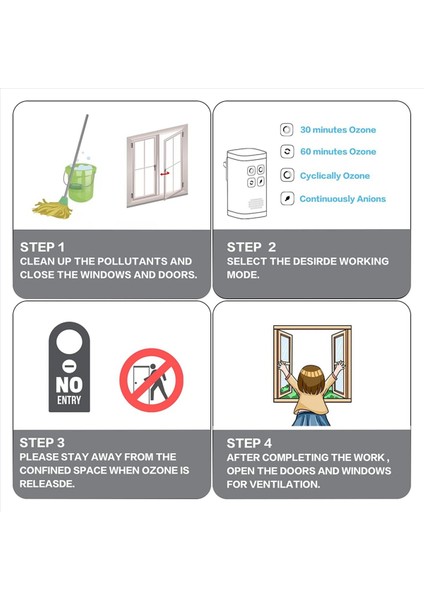 STEP 1
CLEAN UP THE POLLUTANTS AND CLOSE THE WINDOWS AND DOORS.

30 minutes Ozone
60 minutes Ozone
Cyclically Ozone
Continuously Anions

STEP 2
SELECT THE DESIRDE WORKING MODE.

NO
ENTRY

STEP 3
PLEASE STAY AWAY FROM THE CONFINED SPACE WHEN OZONE IS RELEASDE.

STEP 4
AFTER COMPLETING THE WORK , OPEN THE DOORS AND WINDOWS FOR VENTILATION.