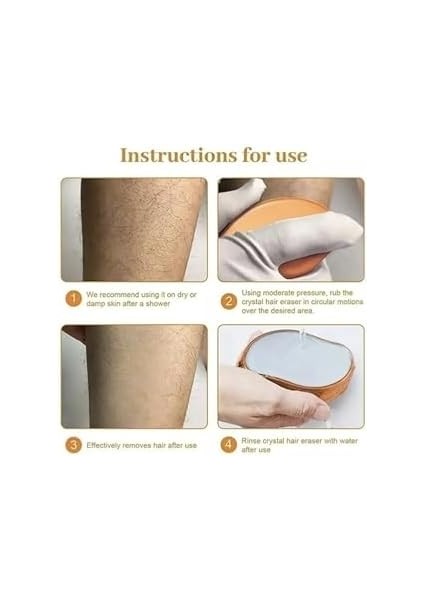 Instructions for use

1 We recommend using it on dry or damp skin after a shower

2 Using moderate pressure, rub the crystal hair eraser in circular motions over the desired area.

3 Effectively removes hair after use

4 Rinse crystal hair eraser with water after use