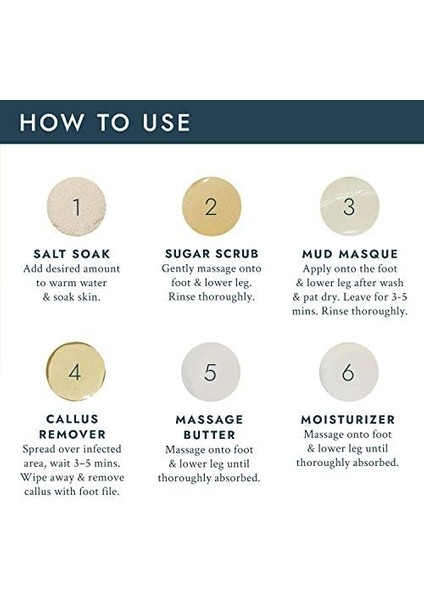 HOW TO USE

1

SALT SOAK
Add desired amount to warm water & soak skin.

2

SUGAR SCRUB
Gently massage onto foot & lower leg. Rinse thoroughly.

3

MUD MASQUE
Apply onto the foot & lower leg after wash & pat dry. Leave for 3-5 mins. Rinse thoroughly.

4

CALLUS REMOVER
Spread over infected area, wait 3–5 mins. Wipe away & remove callus with foot file.

5

MASSAGE BUTTER
Massage onto foot & lower leg until thoroughly absorbed.

6

MOISTURIZER
Massage onto foot & lower leg until thoroughly absorbed.