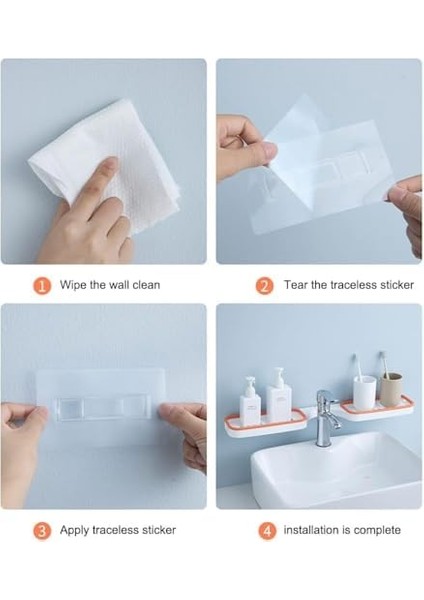 1 Wipe the wall clean

2 Tear the traceless sticker

3 Apply traceless sticker

4 installation is complete