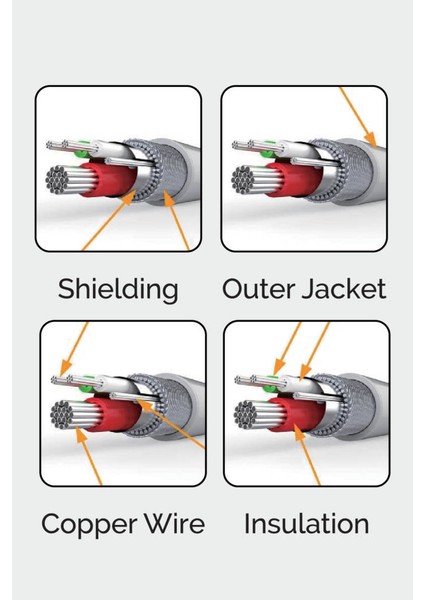 Shielding
Outer Jacket
Copper Wire
Insulation