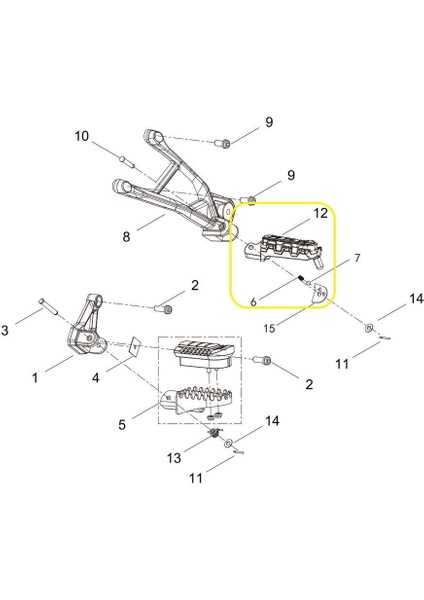 9
10
9
12
8
7
2
6
14
3
15
1
4
11
2
5
14
13
11