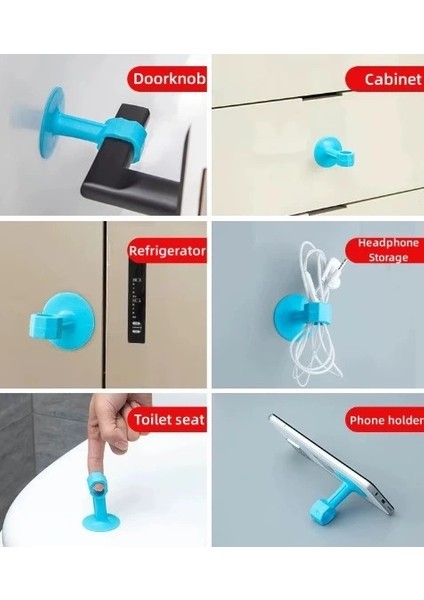 Doorknob

Cabinet

Refrigerator

Headphone Storage

Toilet seat

Phone holder