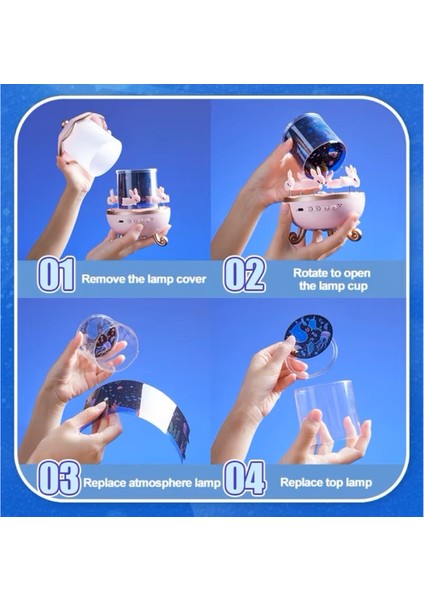 01 Remove the lamp cover

02 Rotate to open the lamp cup

03 Replace atmosphere lamp

04 Replace top lamp