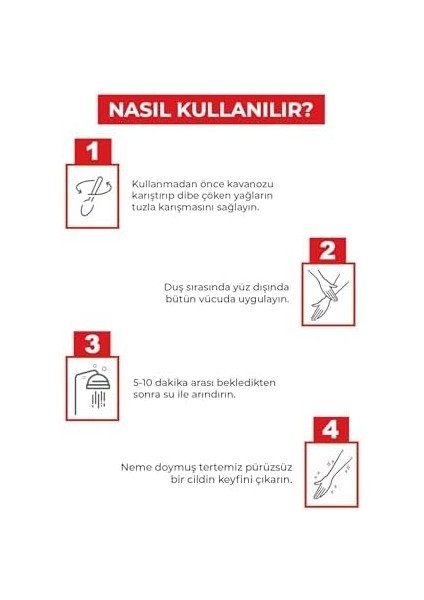 NASIL KULLANILIR?

1

Kullanmadan önce kavanozu karıştırıp dibe çöken yağların tuzla karışmasını sağlayın.

2

Duş sırasında yüz dışında bütün vücuda uygulayın.

3

5-10 dakika arası bekledikten sonra su ile arındırın.

4

Neme doymuş tertemiz pürüzsüz bir cildin keyfini çıkarın.