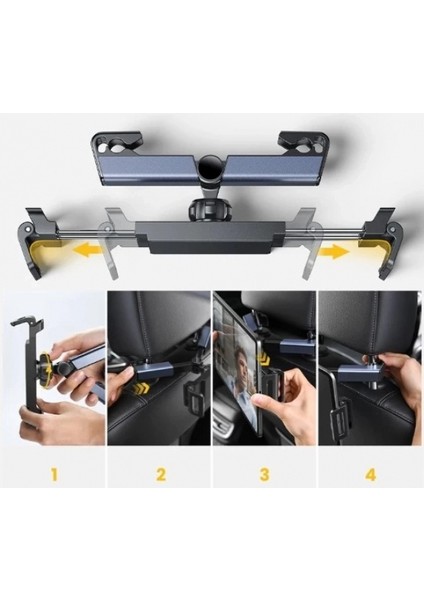 1

2

3

4