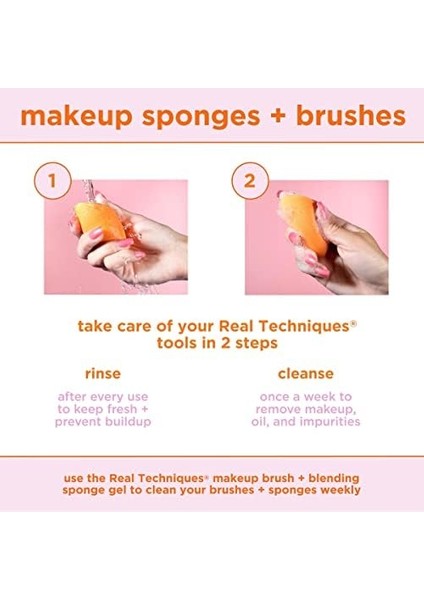 makeup sponges + brushes

1

2

take care of your Real Techniques® tools in 2 steps

rinse

after every use to keep fresh + prevent buildup

cleanse

once a week to remove makeup, oil, and impurities

use the Real Techniques® makeup brush + blending sponge gel to clean your brushes + sponges weekly