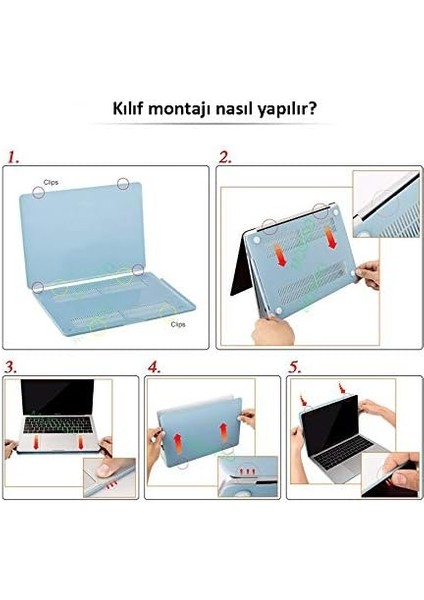 Kılıf montajı nasıl yapılır?

1.

Clips

Clips

2.

3.

4.

5.