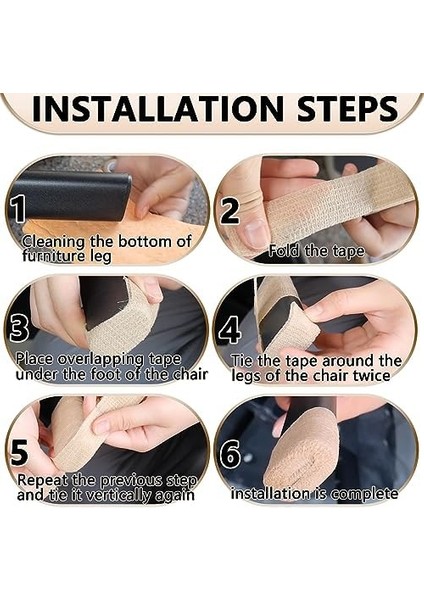 INSTALLATION STEPS

1
Cleaning the bottom of furniture leg

2
Fold the tape

3
Place overlapping tape under the foot of the chair

4
Tie the tape around the legs of the chair twice

5
Repeat the previous step and tie it vertically again

6
installation is complete