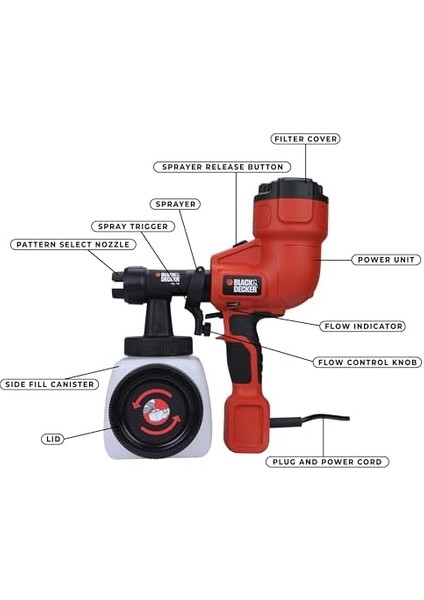 FILTER COVER
SPRAYER RELEASE BUTTON
SPRAYER
SPRAY TRIGGER
PATTERN SELECT NOZZLE
POWER UNIT
BLACK & DECKER
BLACK & DECKER
FLOW INDICATOR
FLOW CONTROL KNOB
SIDE FILL CANISTER
LID
PLUG AND POWER CORD