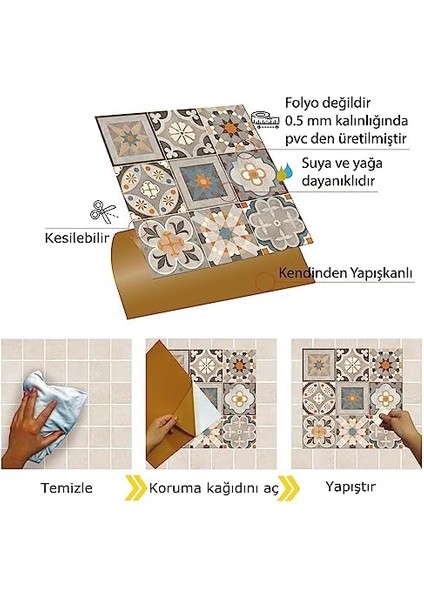 Folyo değildir 0.5 mm kalınlığında pvc den üretilmiştir

Suya ve yağa dayanıklıdır

Kesilebilir

Kendinden Yapışkanlı

Temizle

Koruma kağıdını aç

Yapıştır