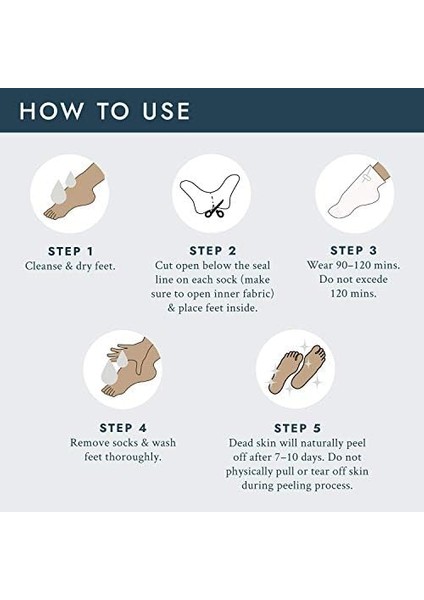 HOW TO USE

STEP 1
Cleanse & dry feet.

STEP 2
Cut open below the seal line on each sock (make sure to open inner fabric) & place feet inside.

STEP 3
Wear 90–120 mins. Do not excede 120 mins.

STEP 4
Remove socks & wash feet thoroughly.

STEP 5
Dead skin will naturally peel off after 7–10 days. Do not physically pull or tear off skin during peeling process.