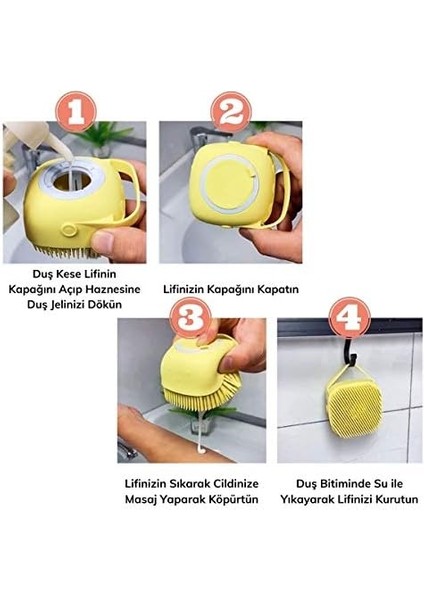 1

Duş Kese Lifinin Kapağını Açıp Haznesine Duş Jelinizi Dökün

2

Lifinizin Kapağını Kapatın

3

Lifinizin Sıkarak Cildinize Masaj Yaparak Köpürtün

4

Duş Bitiminde Su ile Yıkayarak Lifinizi Kurutun