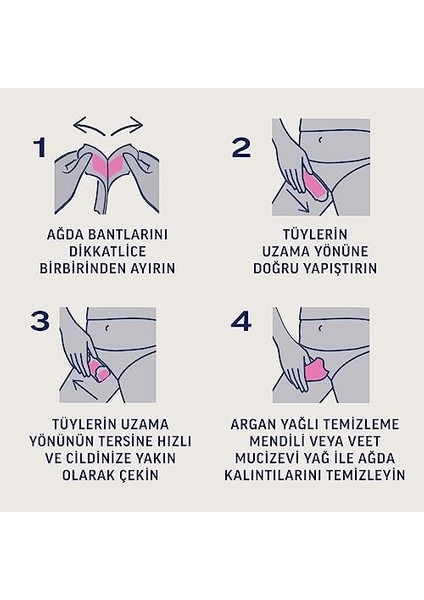 1

AĞDA BANTLARINI DİKKATLİCE BİRBİRİNDEN AYIRIN

2

TÜYLERİN UZAMA YÖNÜNE DOĞRU YAPIŞTIRIN

3

TÜYLERİN UZAMA YÖNÜNÜN TERSİNE HIZLI VE CİLDİNİZE YAKIN OLARAK ÇEKİN

4

ARGAN YAĞLI TEMİZLEME MENDİLİ VEYA VEET MUCİZEVİ YAĞ İLE AĞDA KALINTILARINI TEMİZLEYİN