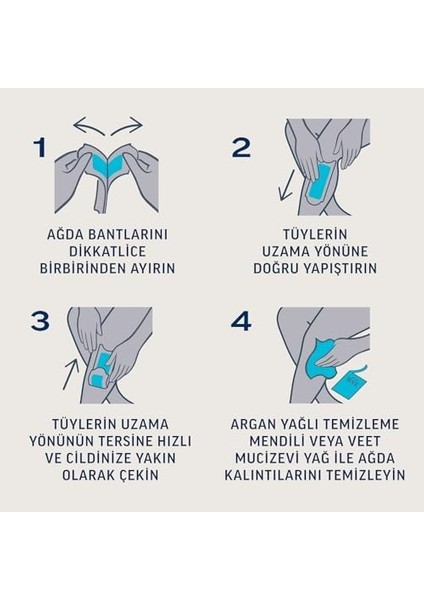 1

AĞDA BANTLARINI DİKKATLİCE BİRBİRİNDEN AYIRIN

2

TÜYLERİN UZAMA YÖNÜNE DOĞRU YAPIŞTIRIN

3

TÜYLERİN UZAMA YÖNÜNÜN TERSİNE HIZLI VE CİLDİNİZE YAKIN OLARAK ÇEKİN

4

ARGAN YAĞLI TEMİZLEME MENDİLİ VEYA VEET MUCİZEVİ YAĞ İLE AĞDA KALINTILARINI TEMİZLEYİN