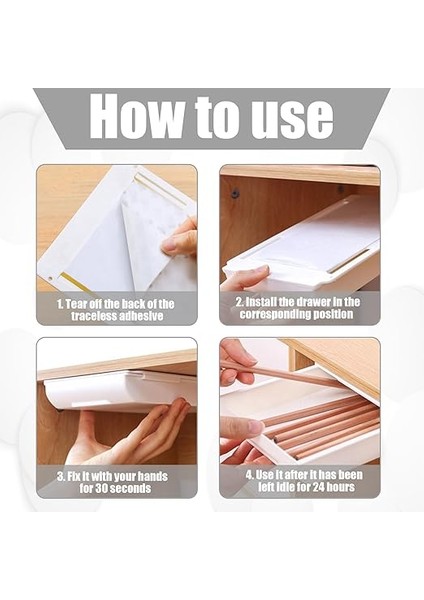 How to use

1. Tear off the back of the traceless adhesive

2. Install the drawer in the corresponding position

3. Fix it with your hands for 30 seconds

4. Use it after it has been left idle for 24 hours