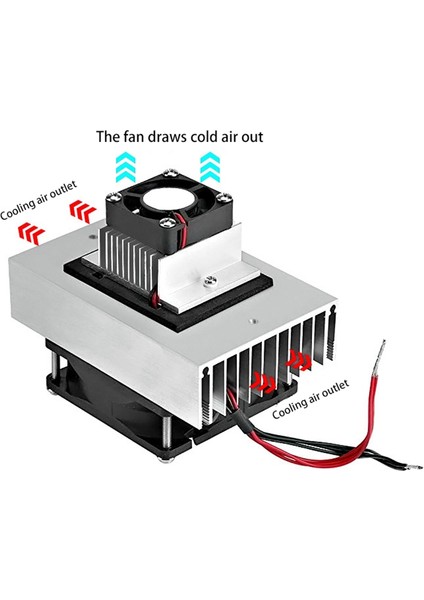 The fan draws cold air out

Cooling air outlet

Cooling air outlet