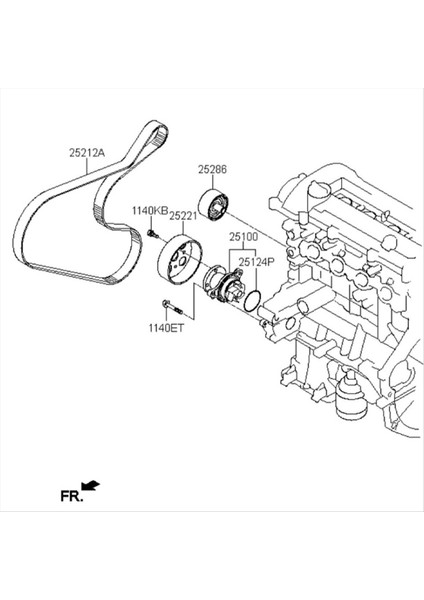 25212A
25286
1140KB
25221
25100
25124P
1140ET
FR.