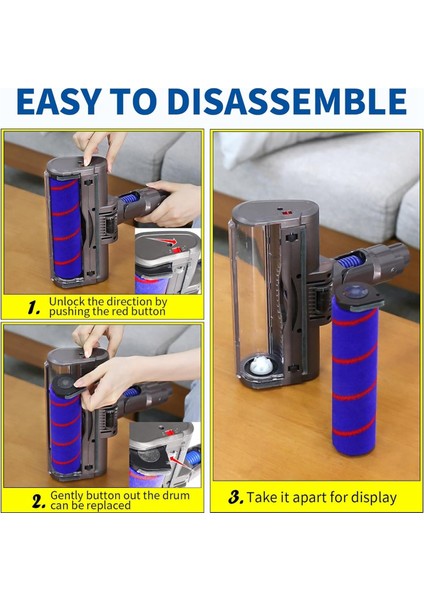 EASY TO DISASSEMBLE

1. Unlock the direction by pushing the red button

2. Gently button out the drum can be replaced

3. Take it apart for display