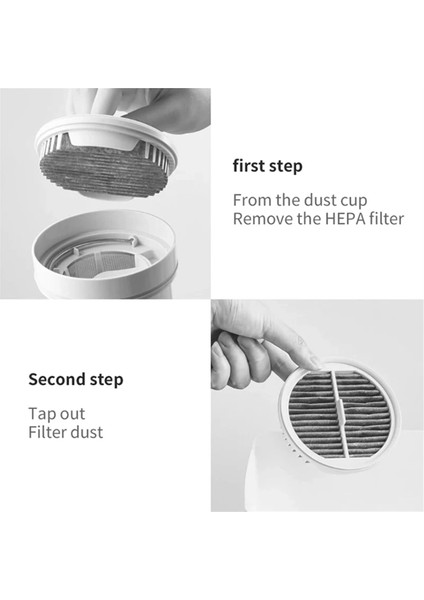 first step

From the dust cup
Remove the HEPA filter

Second step

Tap out
Filter dust