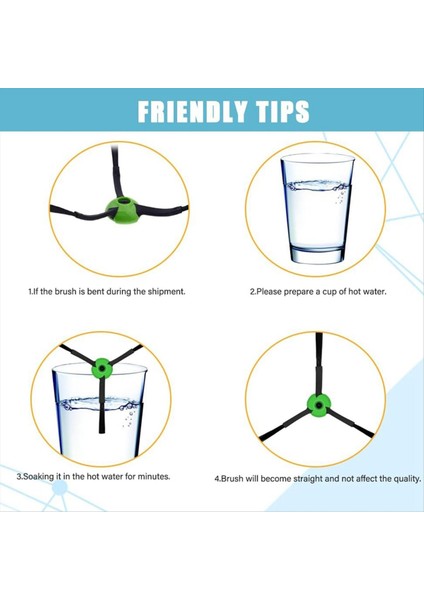 FRIENDLY TIPS

1.If the brush is bent during the shipment.

2.Please prepare a cup of hot water.

3.Soaking it in the hot water for minutes.

4.Brush will become straight and not affect the quality.