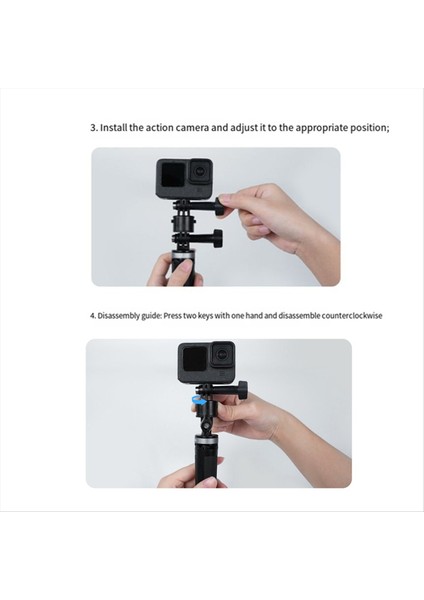 3. Install the action camera and adjust it to the appropriate position;

4. Disassembly guide: Press two keys with one hand and disassemble counterclockwise